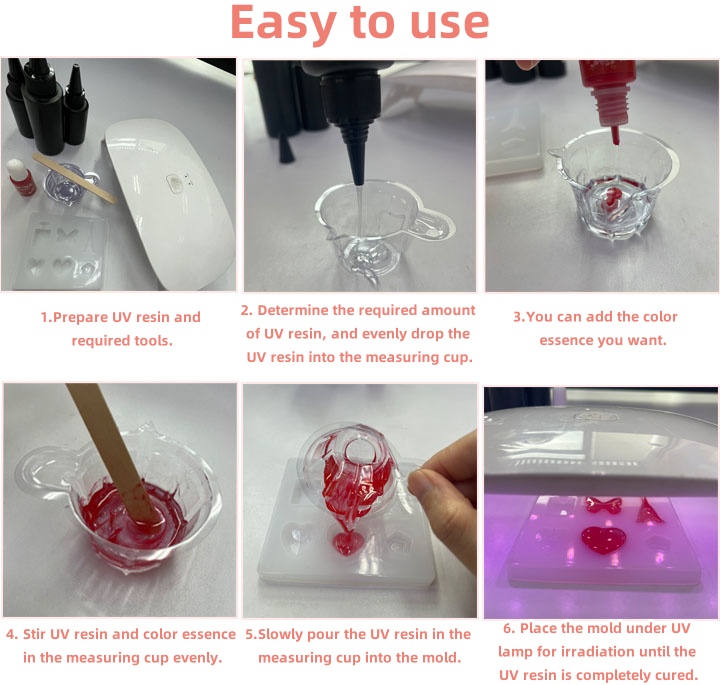 Easy to use

1.Prepare UV resin and required tools.

2. Determine the required amount of UV resin, and evenly drop the UV resin into the measuring cup.

3.You can add the color essence you want.

4. Stir UV resin and color essence in the measuring cup evenly.

5.Slowly pour the UV resin in the measuring cup into the mold.

6. Place the mold under UV lamp for irradiation until the UV resin is completely cured.