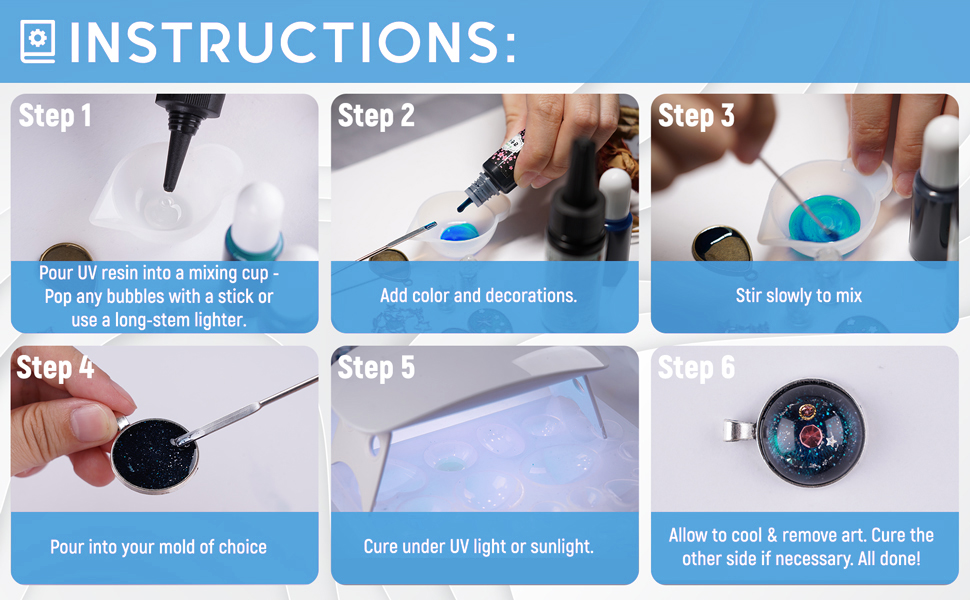 INSTRUCTIONS:

Step 1
Pour UV resin into a mixing cup - Pop any bubbles with a stick or use a long-stem lighter.

Step 2
Add color and decorations.

Step 3
Stir slowly to mix

Step 4
Pour into your mold of choice

Step 5
Cure under UV light or sunlight.

Step 6
Allow to cool & remove art. Cure the other side if necessary. All done!